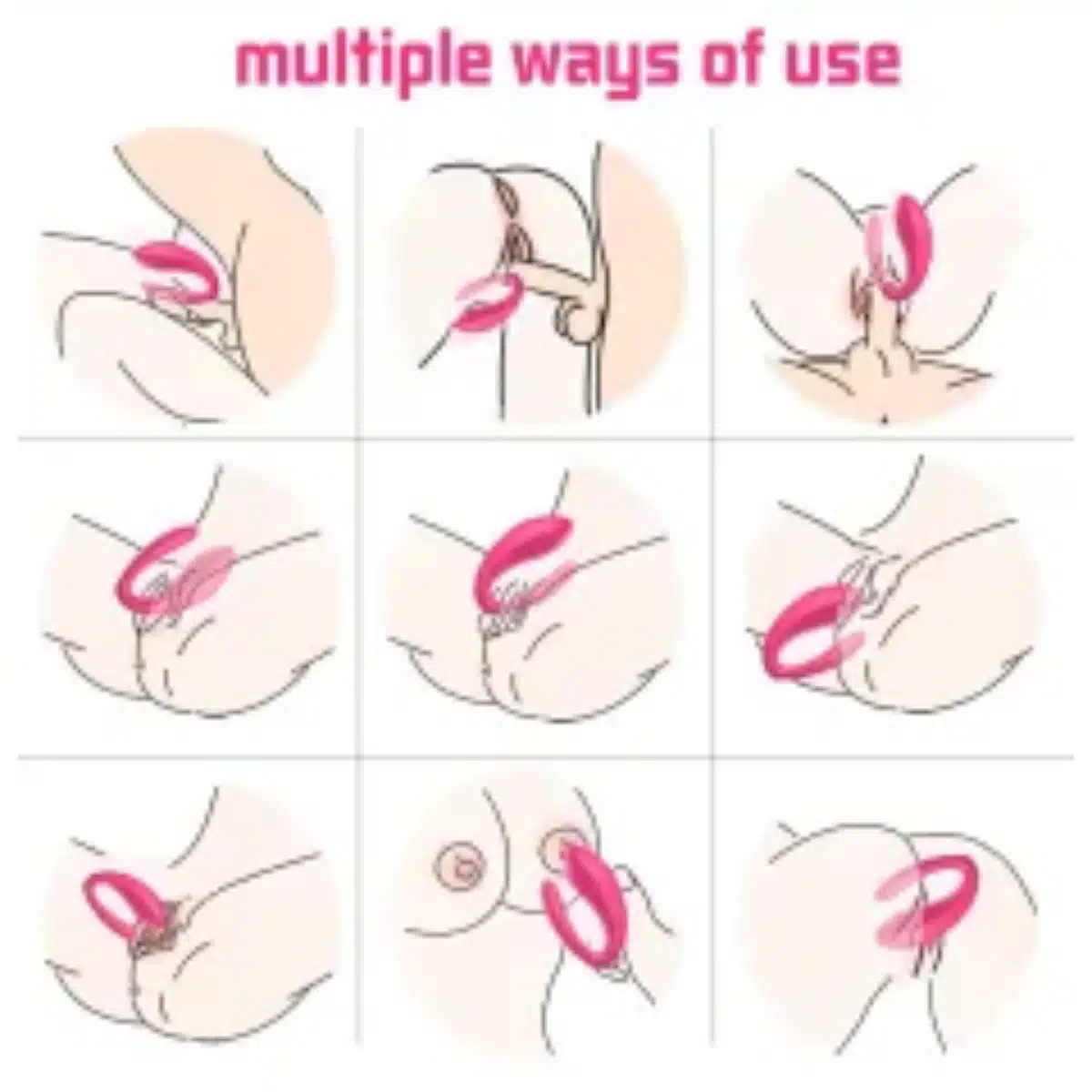 multiple ways of use